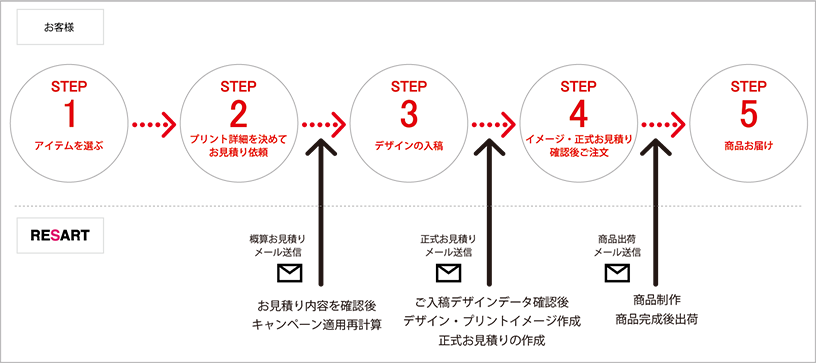 お客様

STEP
1
アイテムを選ぶ

STEP
2
プリント詳細を決めて
お見積り依頼

STEP
3
デザインの入稿

STEP
4
イメージ・正式お見積り
確認後ご注文

STEP
5
商品お届け

RESART

概算お見積り
メール送信

お見積り内容を確認後
キャンペーン適用再計算

正式お見積り
メール送信

ご入稿デザインデータ確認後
デザイン・プリントイメージ作成
正式お見積りの作成

商品出荷
メール送信

商品制作
商品完成後出荷